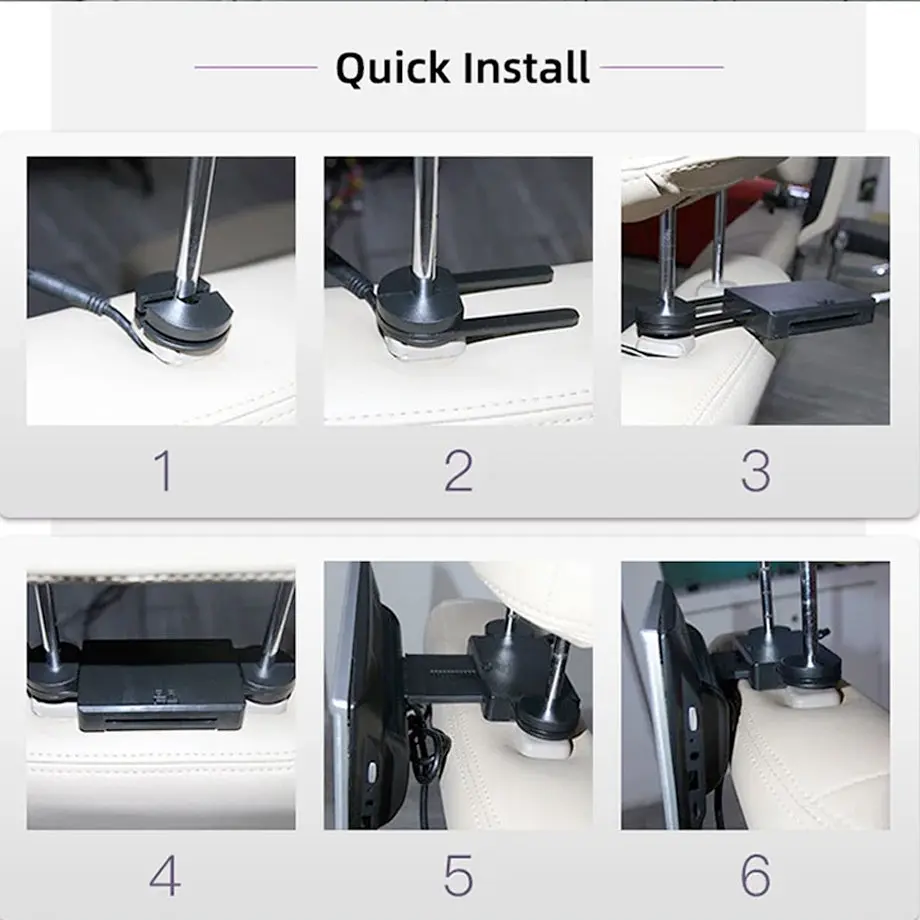 Quick Install

1

2

3

4

5

6